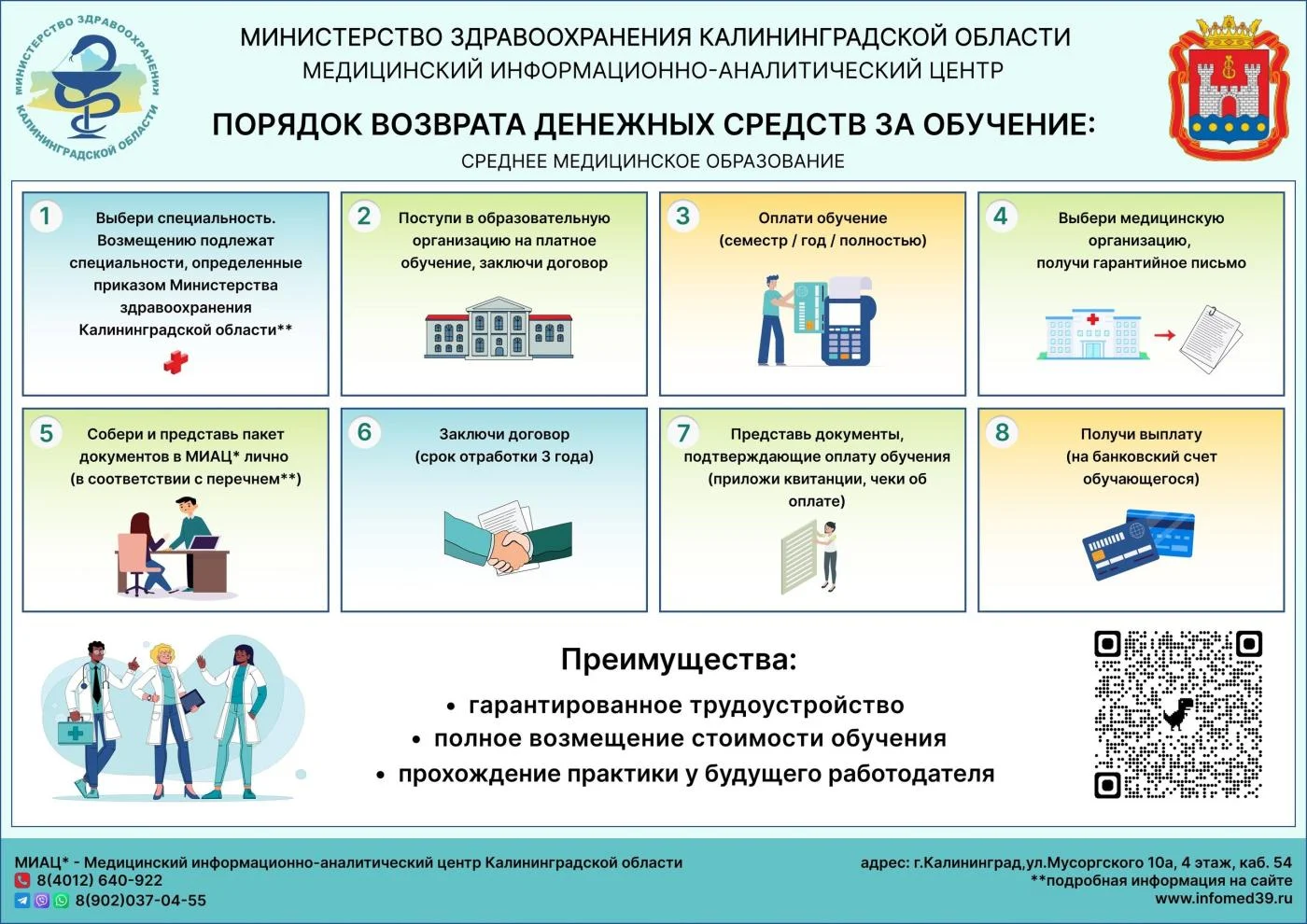 МИНИСТЕРСТВО ЗДРАВООХРАНЕНИЯ КАЛИНИНГРАДСКОЙ ОБЛАСТИ

МИНИСТЕРСТВО ЗДРАВООХРАНЕНИЯ КАЛИНИНГРАДСКОЙ ОБЛАСТИ
МЕДИЦИНСКИЙ ИНФОРМАЦИОННО-АНАЛИТИЧЕСКИЙ ЦЕНТР

ПОРЯДОК ВОЗВРАТА ДЕНЕЖНЫХ СРЕДСТВ ЗА ОБУЧЕНИЕ:
СРЕДНЕЕ МЕДИЦИНСКОЕ ОБРАЗОВАНИЕ

1 Выбери специальность. Возмещению подлежат специальности, определенные приказом Министерства здравоохранения Калининградской области**

2 Поступи в образовательную организацию на платное обучение, заключи договор

3 Оплати обучение (семестр / год / полностью)

4 Выбери медицинскую организацию, получи гарантийное письмо

5 Собери и представь пакет документов в МИАЦ* лично (в соответствии с перечнем**)

6 Заключи договор (срок отработки 3 года)

7 Представь документы, подтверждающие оплату обучения (приложи квитанции, чеки об оплате)

8 Получи выплату (на банковский счет обучающегося)

Преимущества:
• гарантированное трудоустройство
• полное возмещение стоимости обучения
• прохождение практики у будущего работодателя

МИАЦ* - Медицинский информационно-аналитический центр Калининградской области
8(4012) 640-922
8(902)037-04-55

адрес: г.Калининград,ул.Мусоргского 10а, 4 этаж, каб. 54
**подробная информация на сайте
www.infomed39.ru